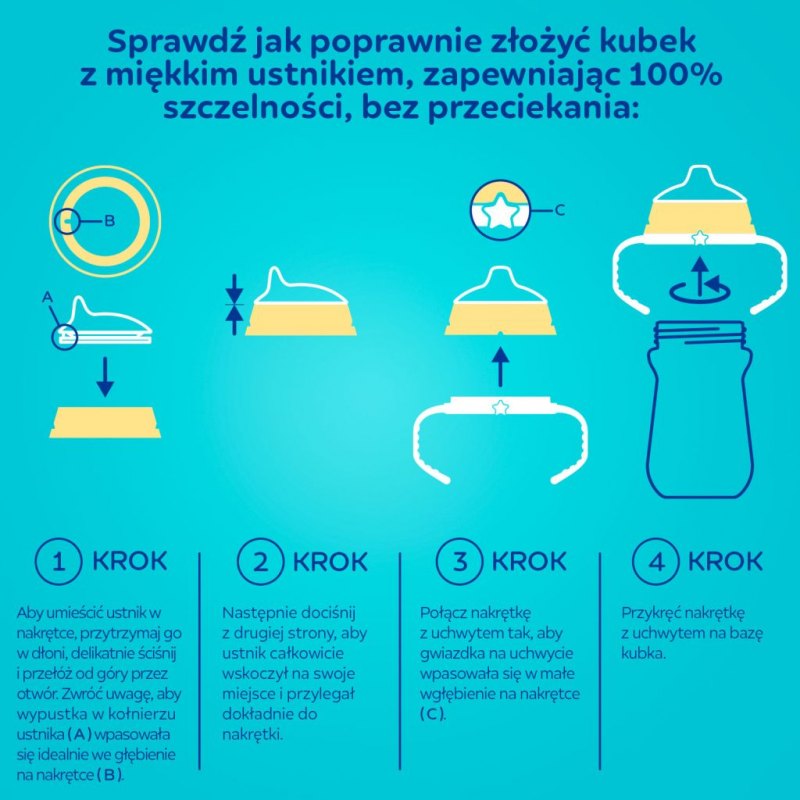 Sprawdź jak poprawnie złożyć kubek z miękkim ustnikiem, zapewniając 100% szczelności, bez przeciekania:

B

A

C

1 KROK

Aby umieścić ustnik w nakrętce, przytrzymaj go w dłoni, delikatnie ściśnij i przełóż od góry przez otwór. Zwróć uwagę, aby wypustka w kołnierzu ustnika (A) wpasowała się idealnie we głębienie na nakrętce (B).

2 KROK

Następnie dociśnij z drugiej strony, aby ustnik całkowicie wskoczył na swoje miejsce i przylegał dokładnie do nakrętki.

3 KROK

Połącz nakrętkę z uchwytem tak, aby gwiazdka na uchwycie wpasowała się w małe wgłębienie na nakrętce (C).

4 KROK

Przykręć nakrętkę z uchwytem na bazę kubka.